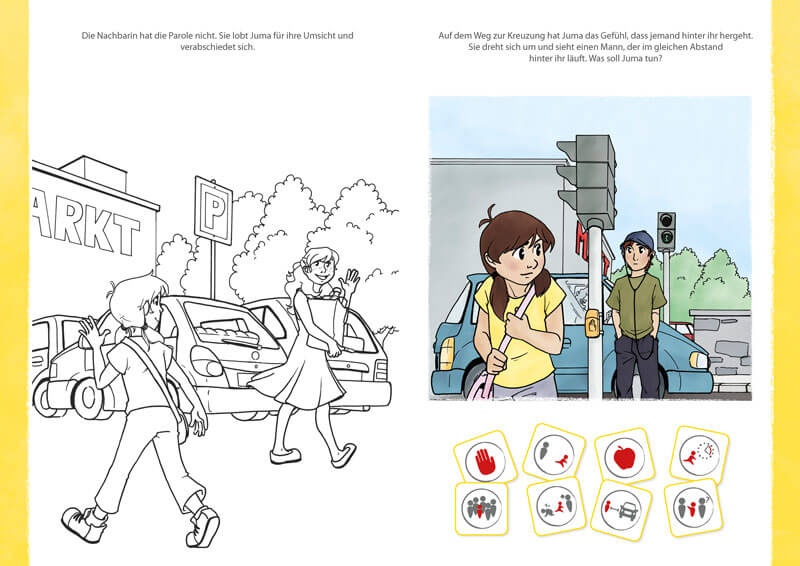 Die Nachbarin hat die Parole nicht. Sie lobt Juma für ihre Umsicht und verabschiedet sich.

ARKT

P

Auf dem Weg zur Kreuzung hat Juma das Gefühl, dass jemand hinter ihr hergeht. Sie dreht sich um und sieht einen Mann, der im gleichen Abstand hinter ihr läuft. Was soll Juma tun?